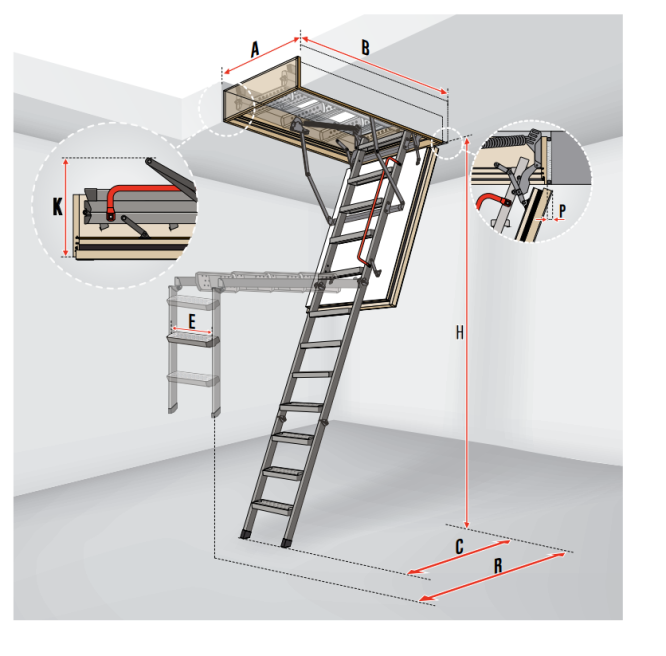 A
B
K
P
E
H
C
R